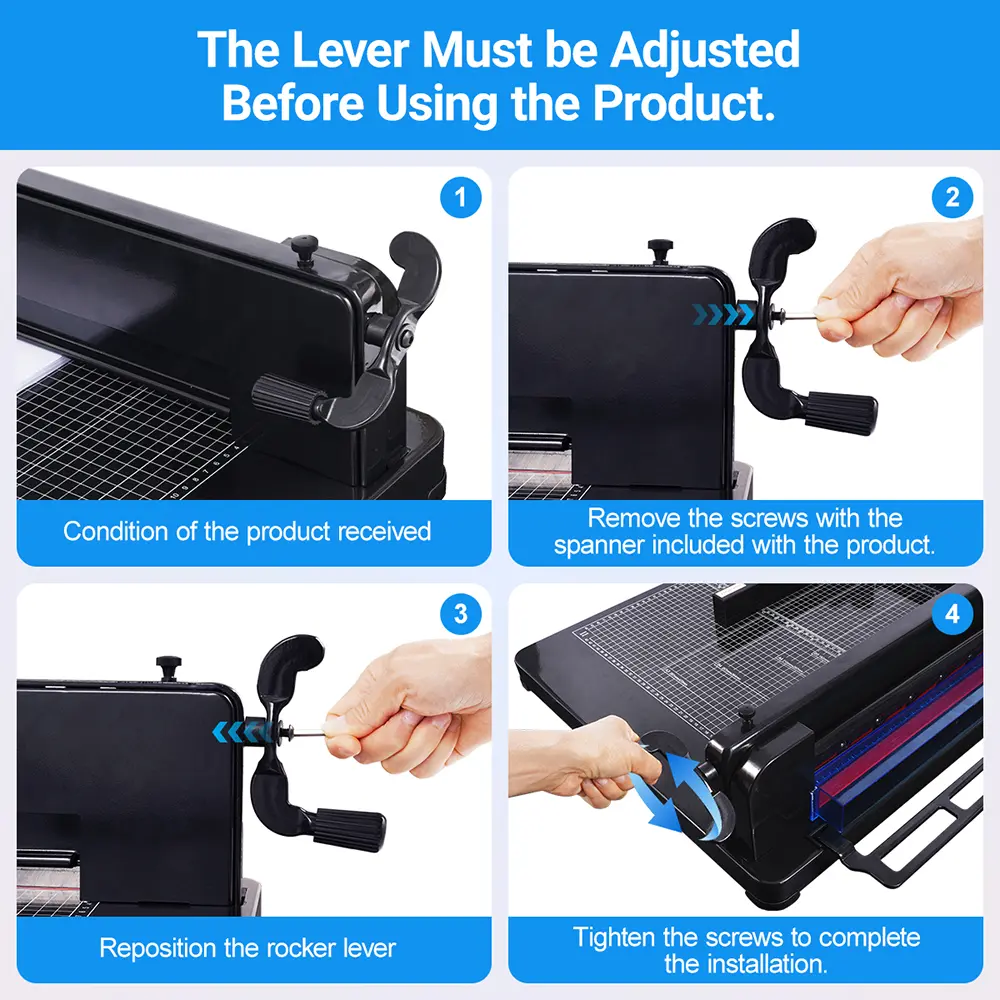 The Lever Must be Adjusted Before Using the Product.

1

Condition of the product received

2

Remove the screws with the spanner included with the product.

3

Reposition the rocker lever

4

Tighten the screws to complete the installation.